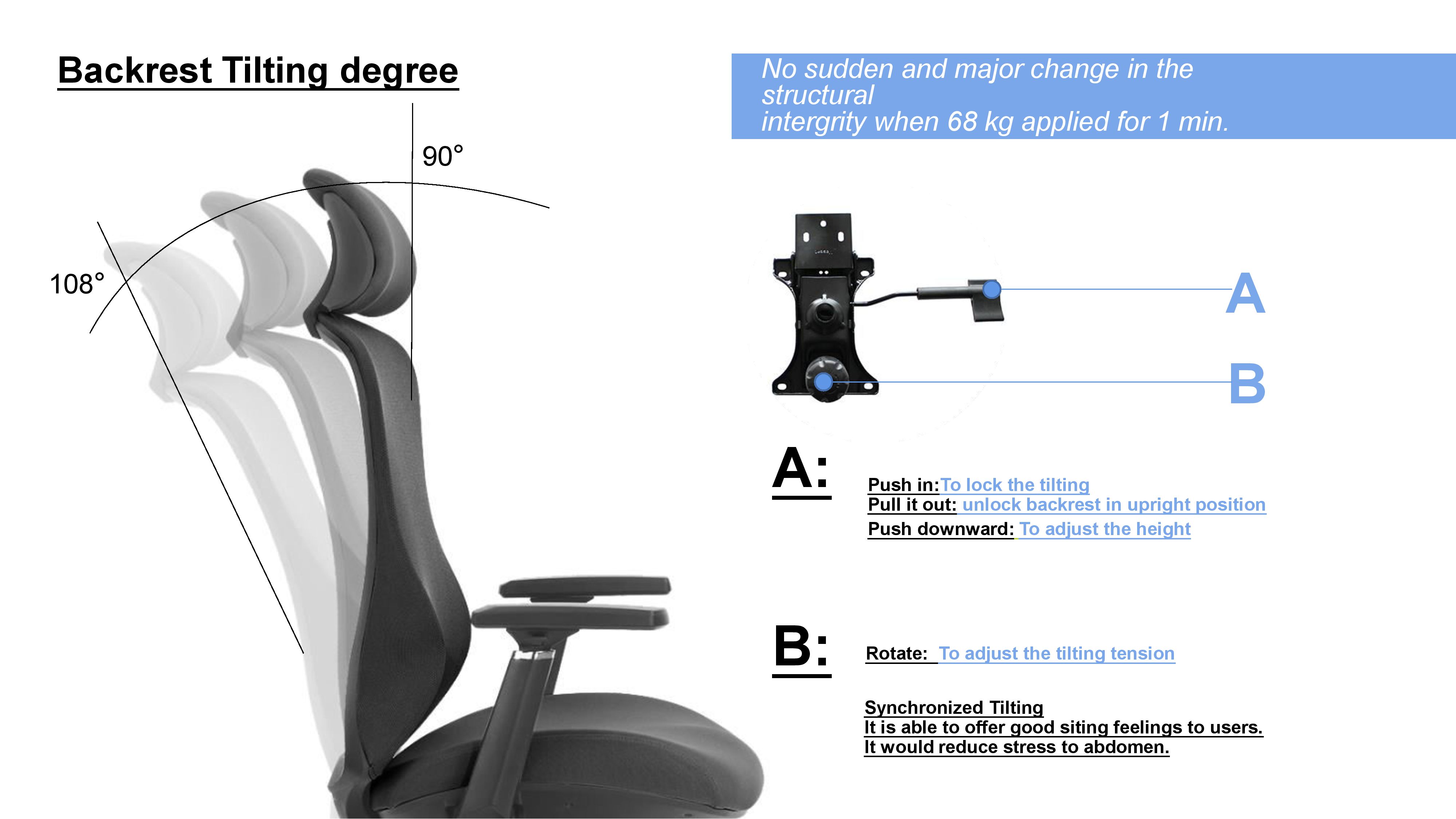 Backrest Tilting degree

90°

108°

No sudden and major change in the structural intergrity when 68 kg applied for 1 min.

A

B

A:

Push in:To lock the tilting
Pull it out: unlock backrest in upright position
Push downward: To adjust the height

B:

Rotate: To adjust the tilting tension

Synchronized Tilting
It is able to offer good siting feelings to users.
It would reduce stress to abdomen.